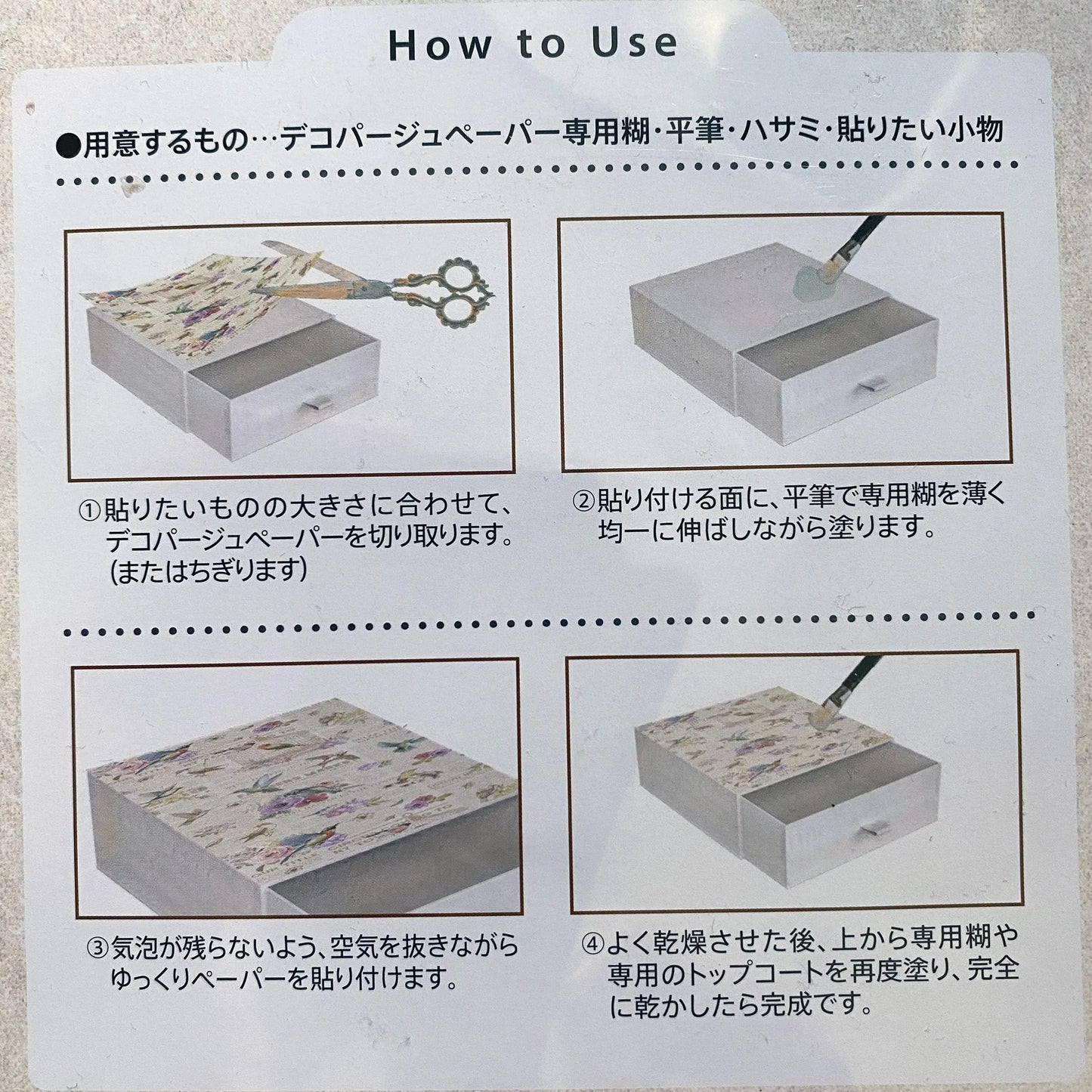 How to Use

●用意するもの…デコパージュペーパー専用糊・平筆・ハサミ・貼りたい小物

①貼りたいものの大きさに合わせて、デコパージュペーパーを切り取ります。(またはちぎります)

②貼り付ける面に、平筆で専用糊を薄く均一に伸ばしながら塗ります。

③気泡が残らないよう、空気を抜きながらゆっくりペーパーを貼り付けます。

④よく乾燥させた後、上から専用糊や専用のトップコートを再度塗り、完全に乾かしたら完成です。